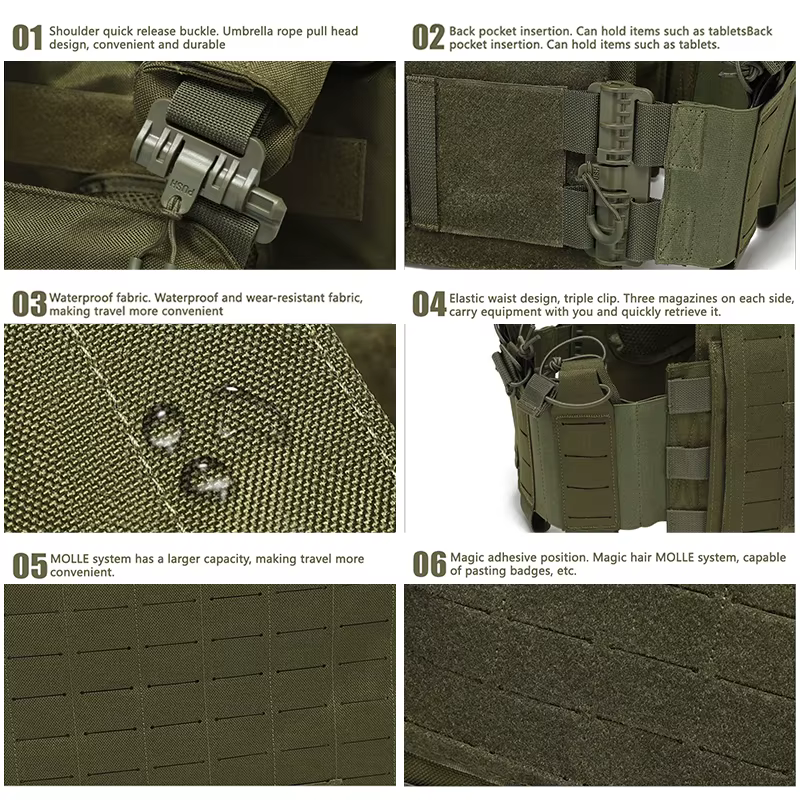 01 Shoulder quick release buckle. Umbrella rope pull head design, convenient and durable

PUSH

02 Back pocket insertion. Can hold items such as tabletsBack pocket insertion. Can hold items such as tablets.

03 Waterproof fabric. Waterproof and wear-resistant fabric, making travel more convenient

04 Elastic waist design, triple clip. Three magazines on each side, carry equipment with you and quickly retrieve it.

05 MOLLE system has a larger capacity, making travel more convenient.

06 Magic adhesive position. Magic hair MOLLE system, capable of pasting badges, etc.