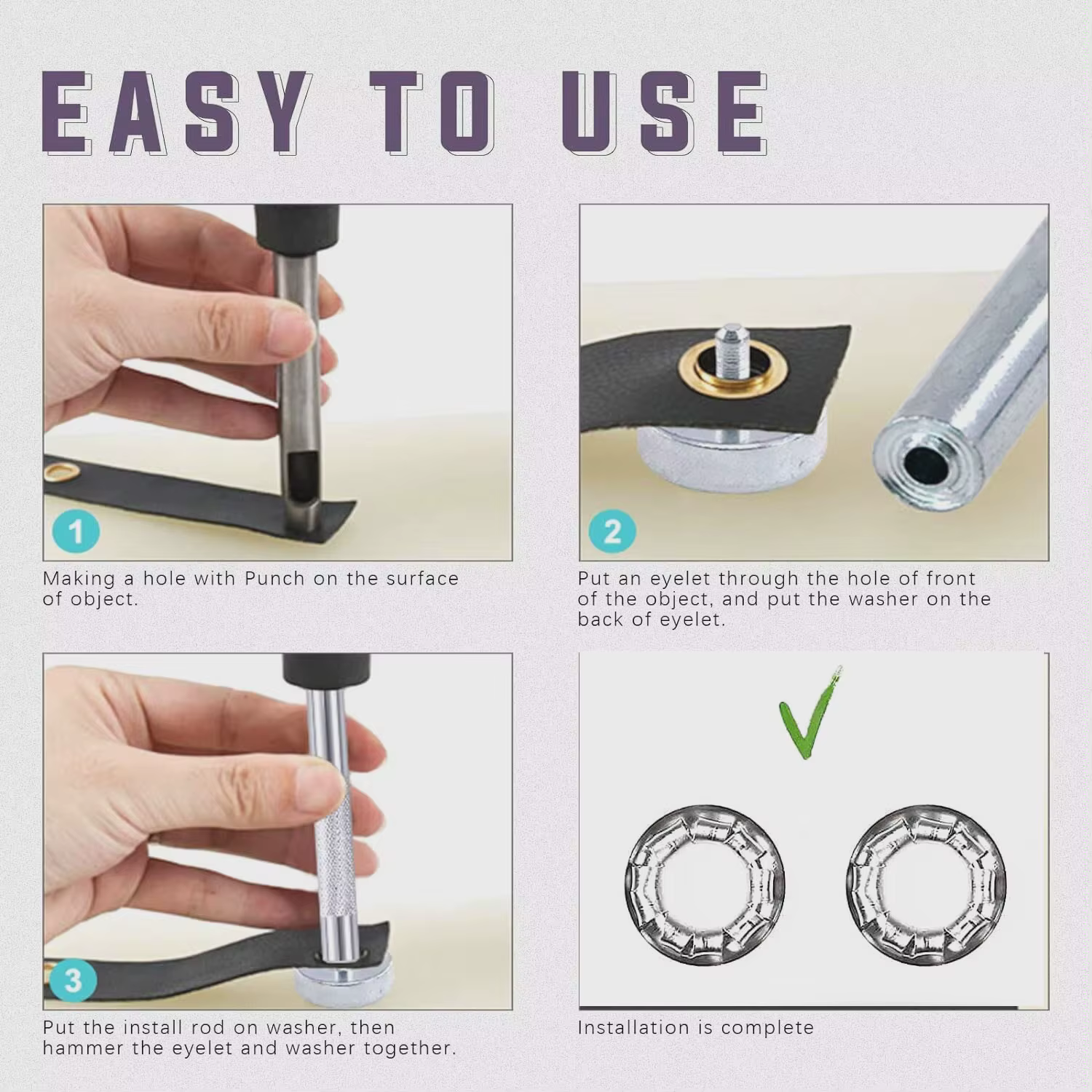 EASY TO USE

1

Making a hole with Punch on the surface of object.

2

Put an eyelet through the hole of front of the object, and put the washer on the back of eyelet.

3

Put the install rod on washer, then hammer the eyelet and washer together.

Installation is complete