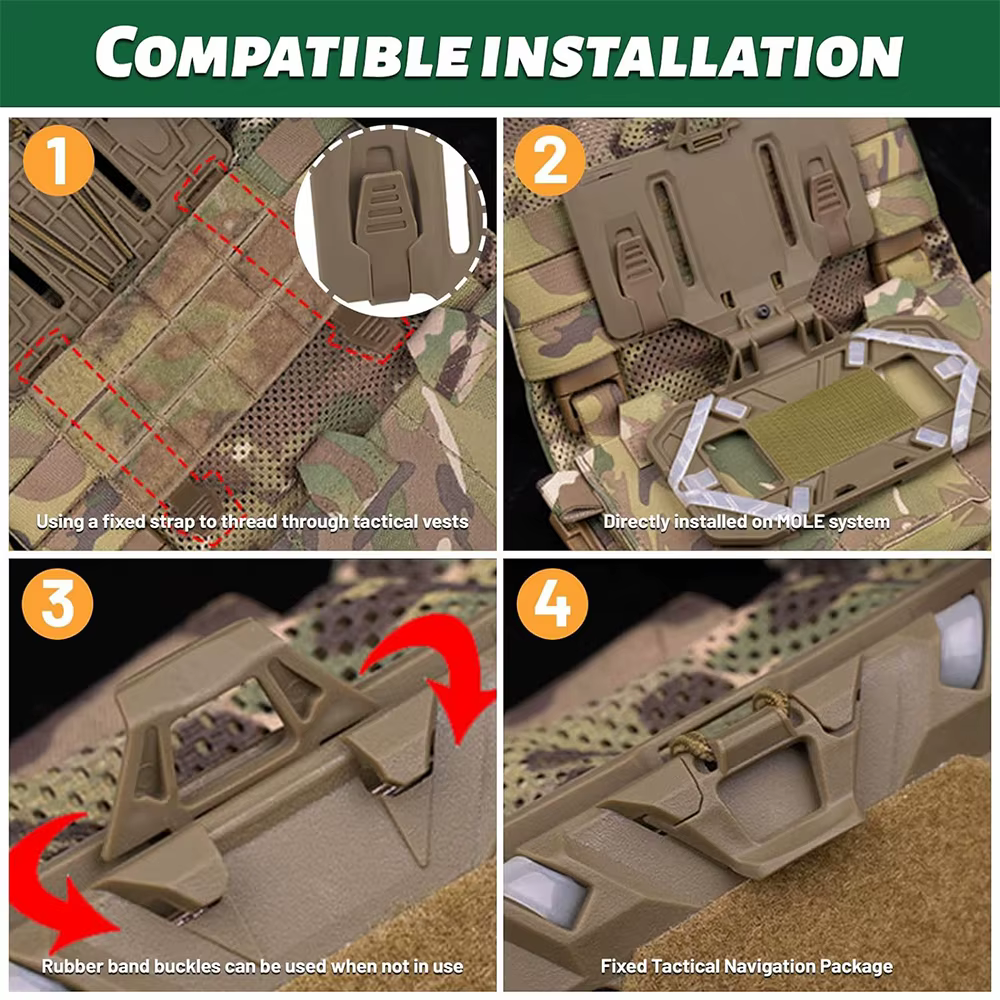 COMPATIBLE INSTALLATION

1

Using a fixed strap to thread through tactical vests

2

Directly installed on MOLE system

3

Rubber band buckles can be used when not in use

4

Fixed Tactical Navigation Package